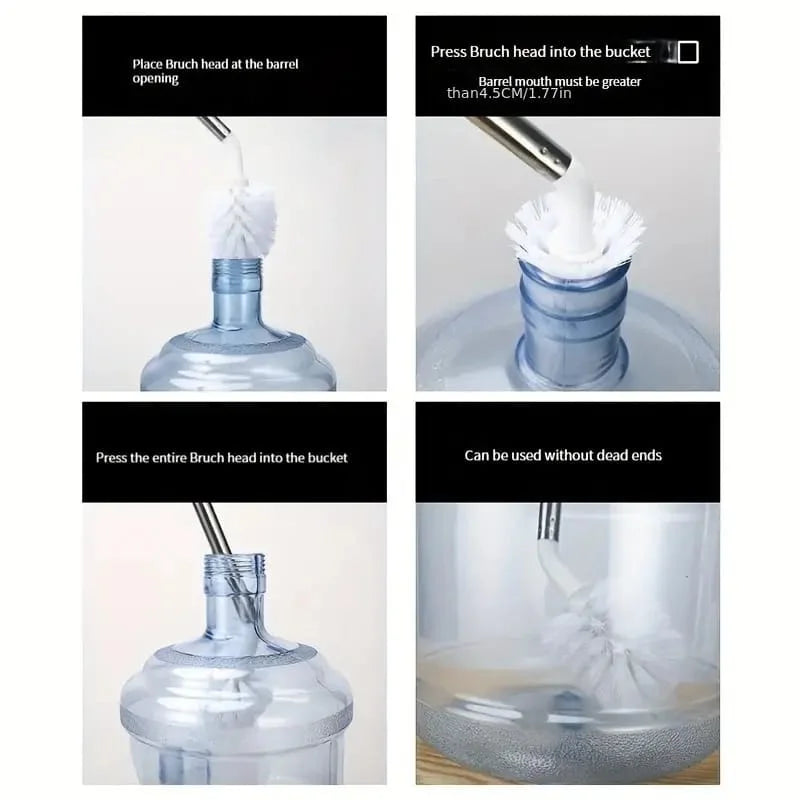 Place Bruch head at the barrel opening

Press Bruch head into the bucket

Barrel mouth must be greater than4.5CM/1.77in

Press the entire Bruch head into the bucket

Can be used without dead ends