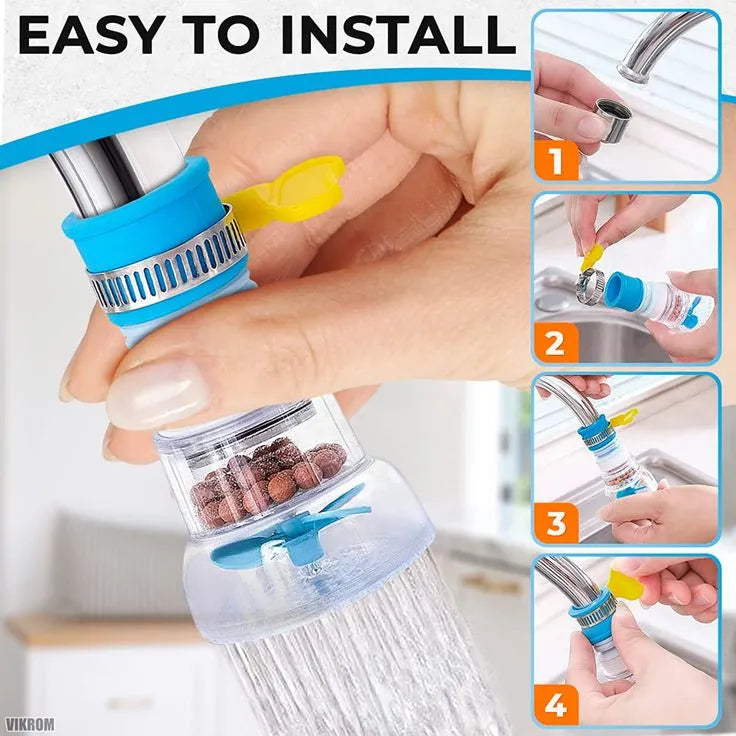 EASY TO INSTALL

1

2

3

4

VIKROM