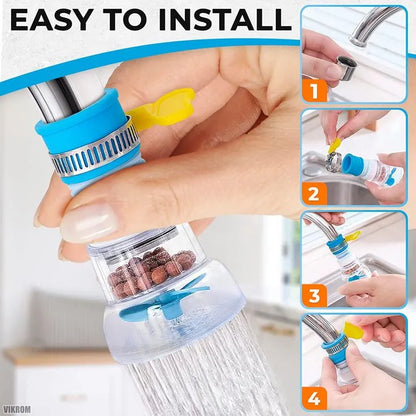 EASY TO INSTALL

1

2

3

4

VIKROM